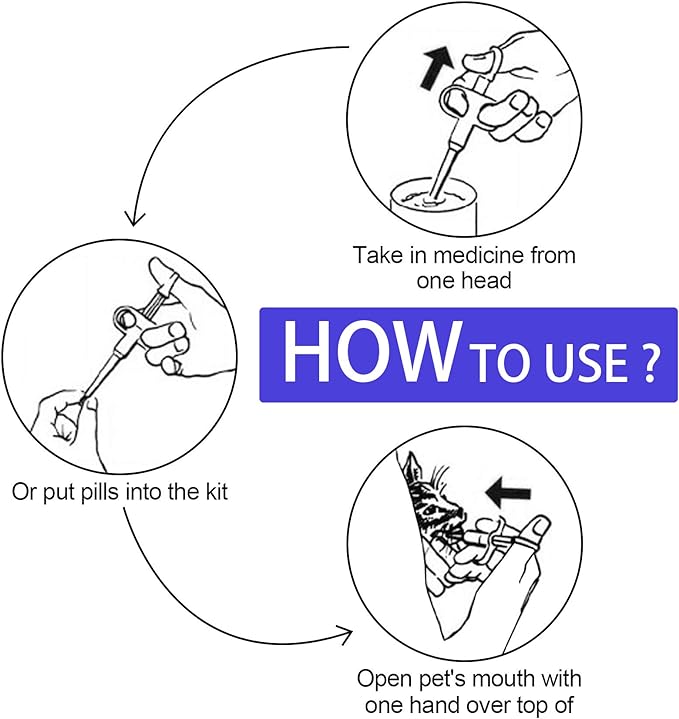 Take in medicine from one head

HOW TO USE ?

Or put pills into the kit

Open pet's mouth with one hand over top of