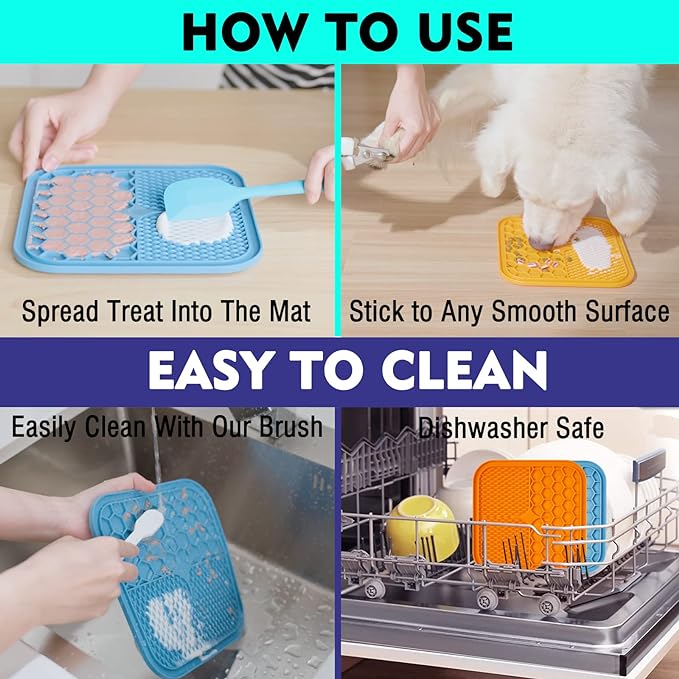 HOW TO USE

Spread Treat Into The Mat

Stick to Any Smooth Surface

EASY TO CLEAN

Easily Clean With Our Brush

Dishwasher Safe