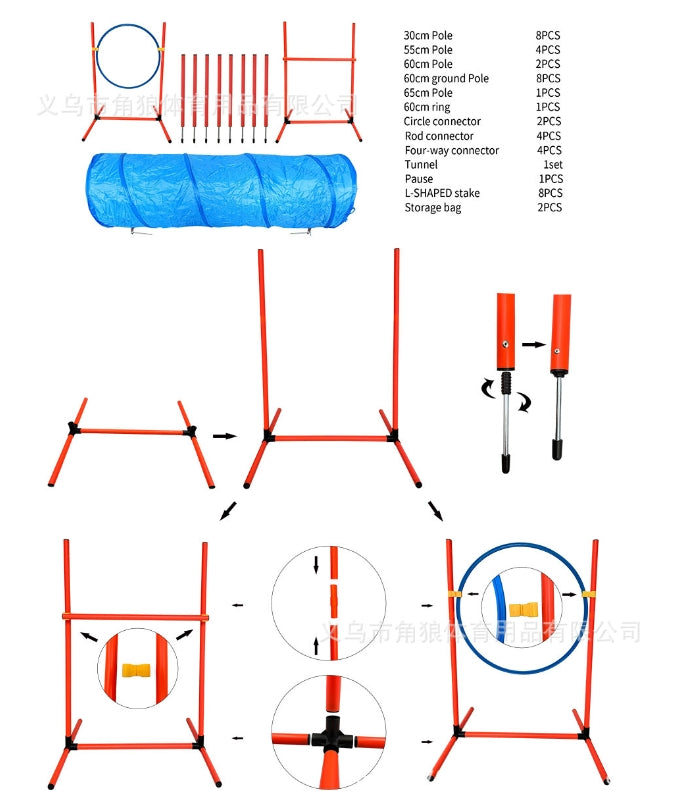 义乌市角狼体育用品有限公司

| | |
|---|---|
| 30cm Pole | 8PCS |
| 55cm Pole | 4PCS |
| 60cm Pole | 2PCS |
| 60cm ground Pole | 8PCS |
| 65cm Pole | 1PCS |
| 60cm ring | 1PCS |
| Circle connector | 2PCS |
| Rod connector | 4PCS |
| Four-way connector | 4PCS |
| Tunnel | 1set |
| Pause | 1PCS |
| L-SHAPED stake | 8PCS |
| Storage bag | 2PCS |

义乌市角狼体育用品有限公司